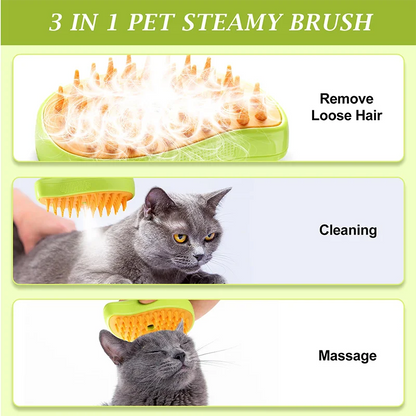 3 IN 1 PET STEAMY BRUSH

Remove Loose Hair

Cleaning

Massage